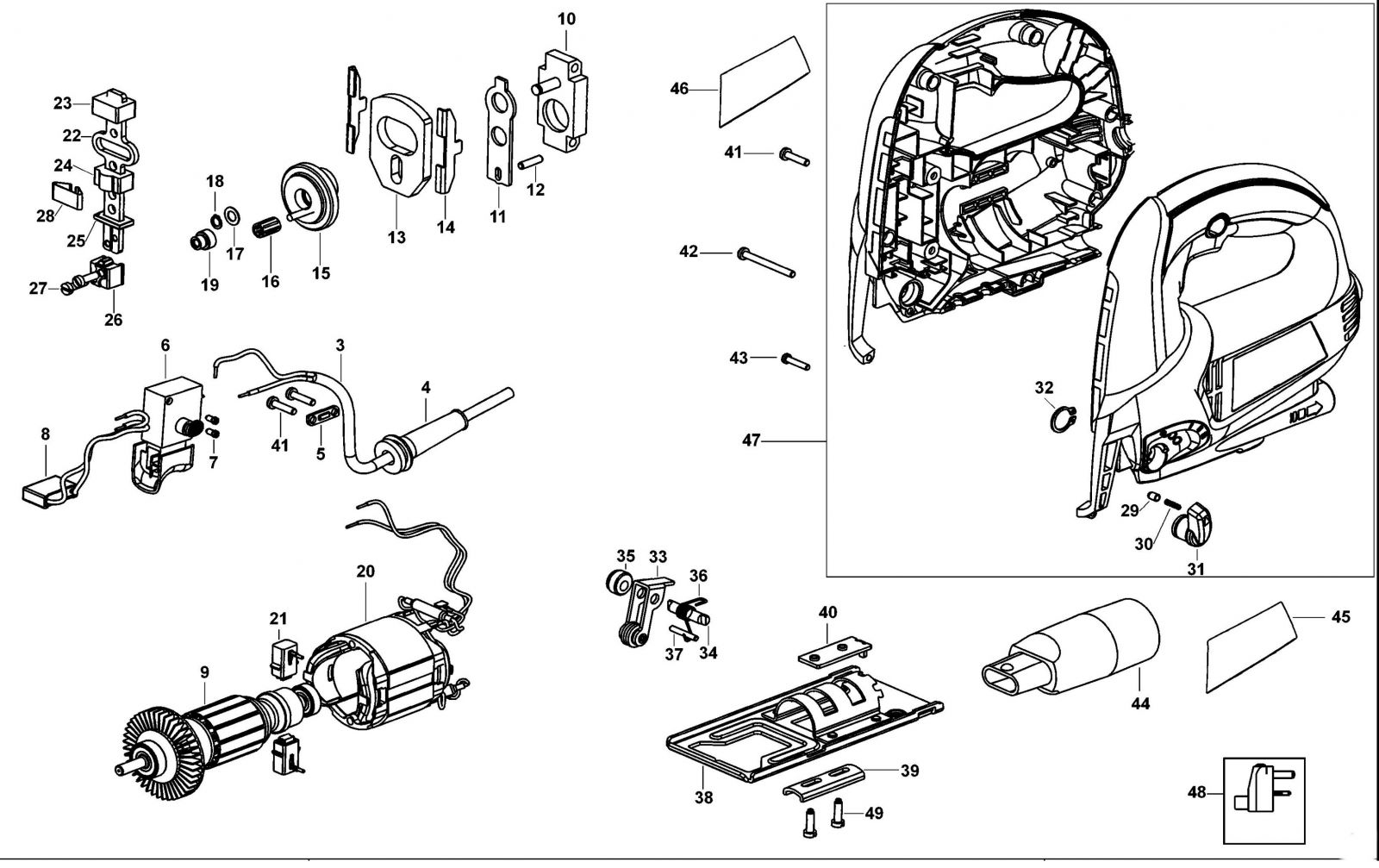 10
23
22
24
28
25
27
26
18
17
19
16
15
13
14
11
12
46
41
42
43
47
32
29
30
31
6
3
4
8
7
41
5
20
21
9
35
33
36
37
34
40
38
39
49
44
45
48